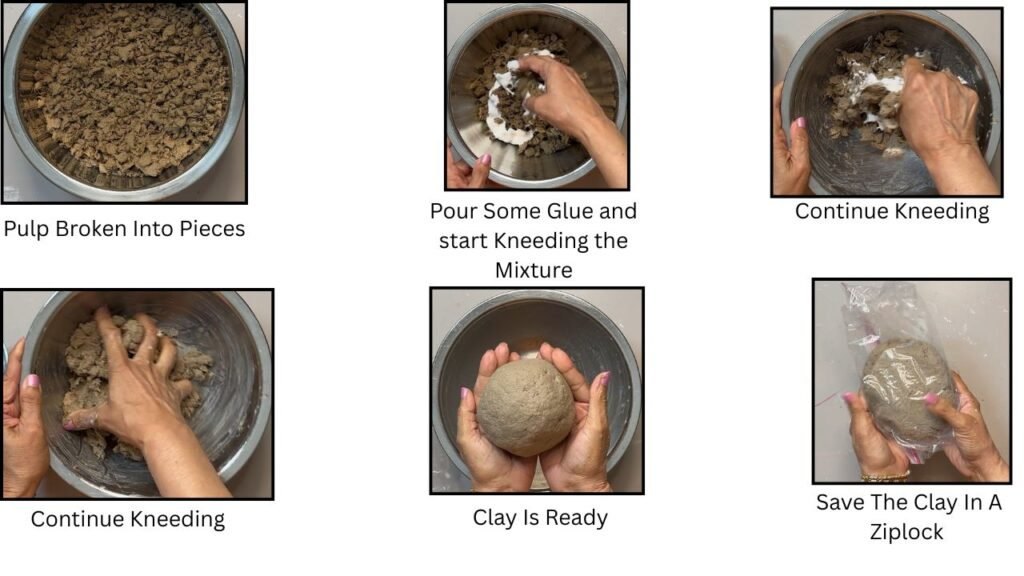 Pulp Broken Into Pieces

Pour Some Glue and start Kneeding the Mixture

Continue Kneeding

Continue Kneeding

Clay Is Ready

Save The Clay In A Ziplock