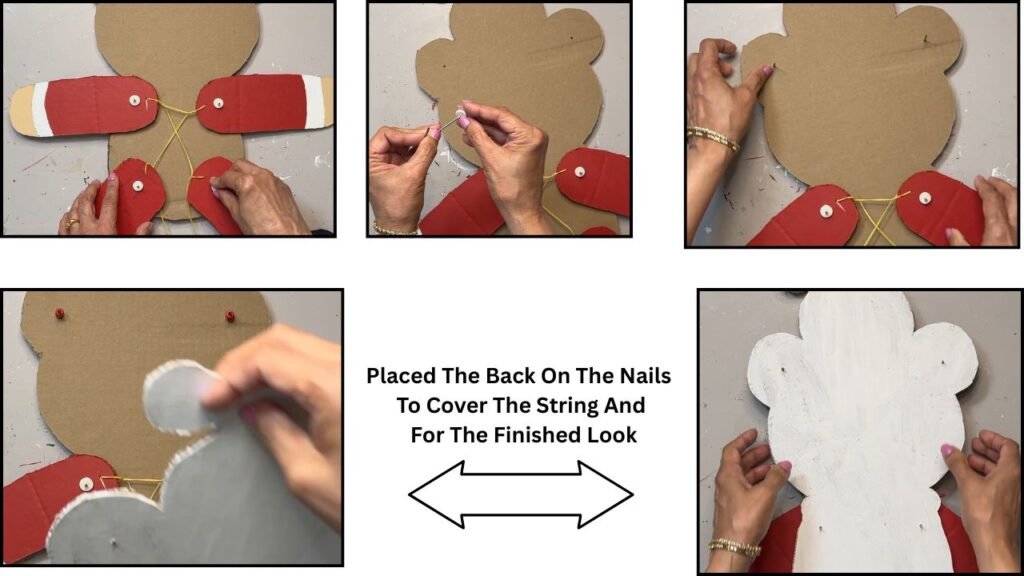 Placed The Back On The Nails To Cover The String And For The Finished Look