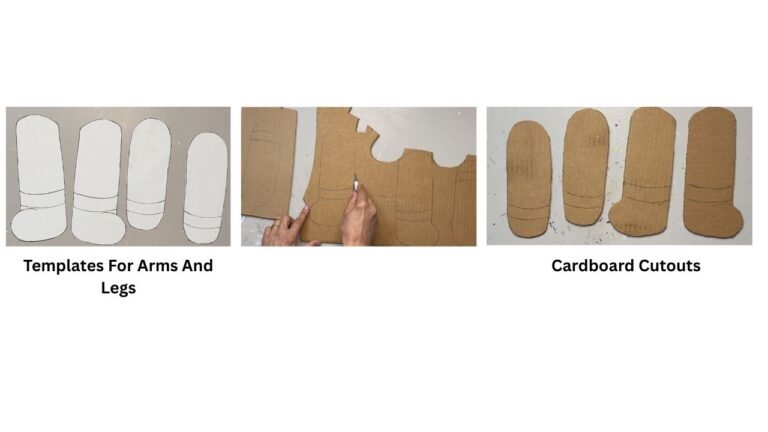 Templates For Arms And Legs

Cardboard Cutouts