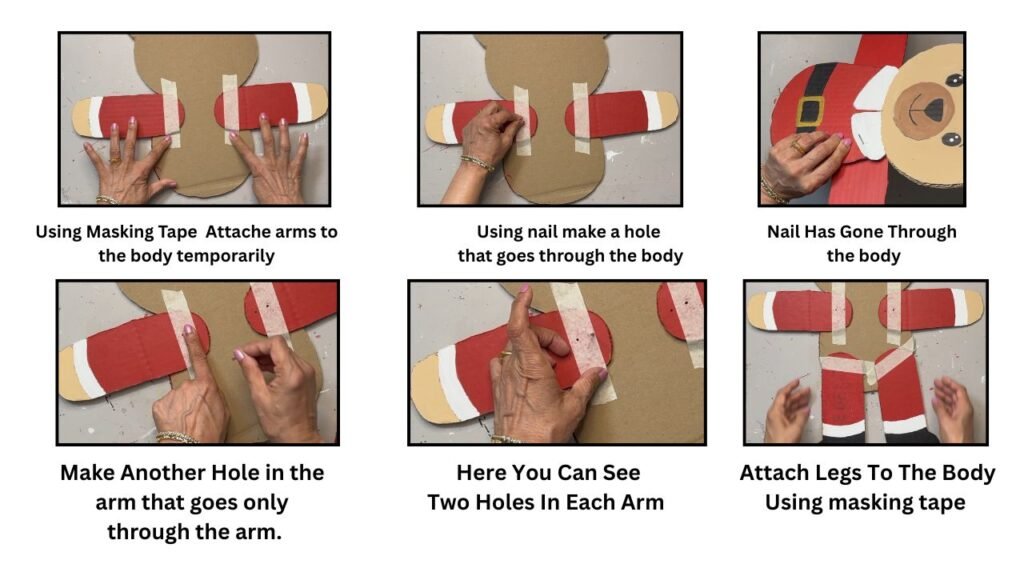 Using Masking Tape Attache arms to the body temporarily

Using nail make a hole that goes through the body

Nail Has Gone Through the body

Make Another Hole in the arm that goes only through the arm.

Here You Can See Two Holes In Each Arm

Attach Legs To The Body Using masking tape