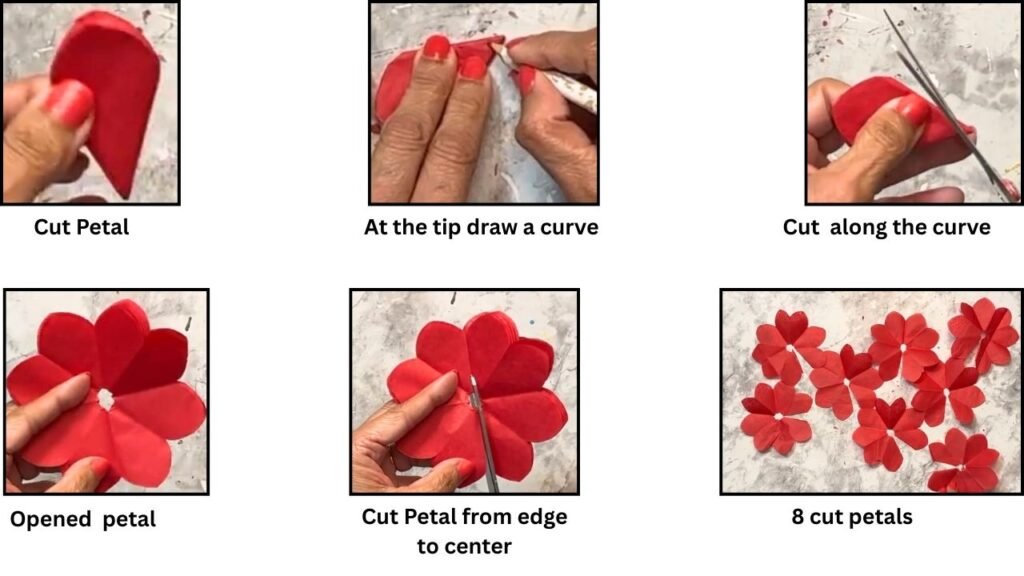 Cut Petal

At the tip draw a curve

Cut along the curve

Opened petal

Cut Petal from edge to center

8 cut petals