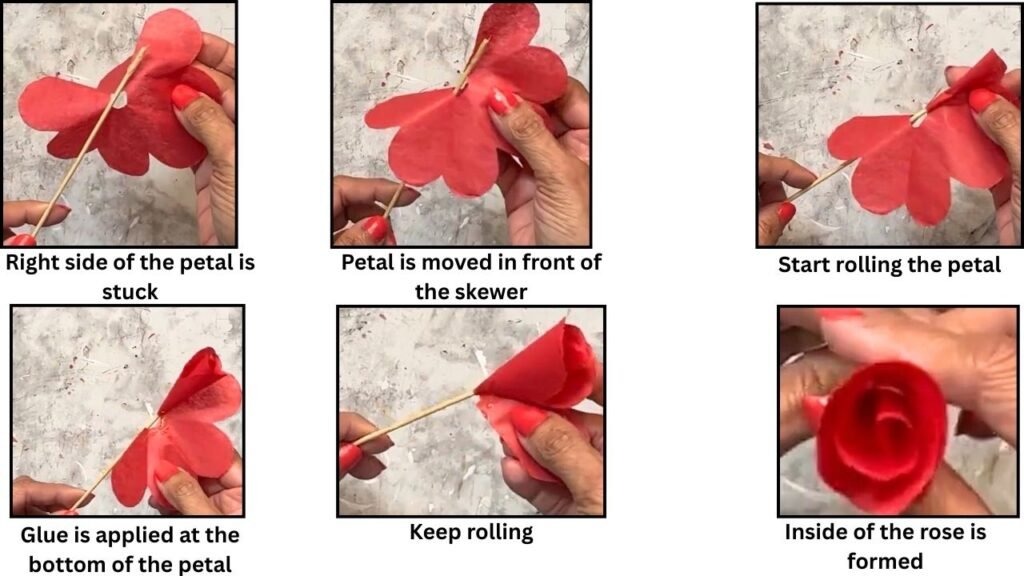 Right side of the petal is stuck

Petal is moved in front of the skewer

Start rolling the petal

Glue is applied at the bottom of the petal

Keep rolling

Inside of the rose is formed