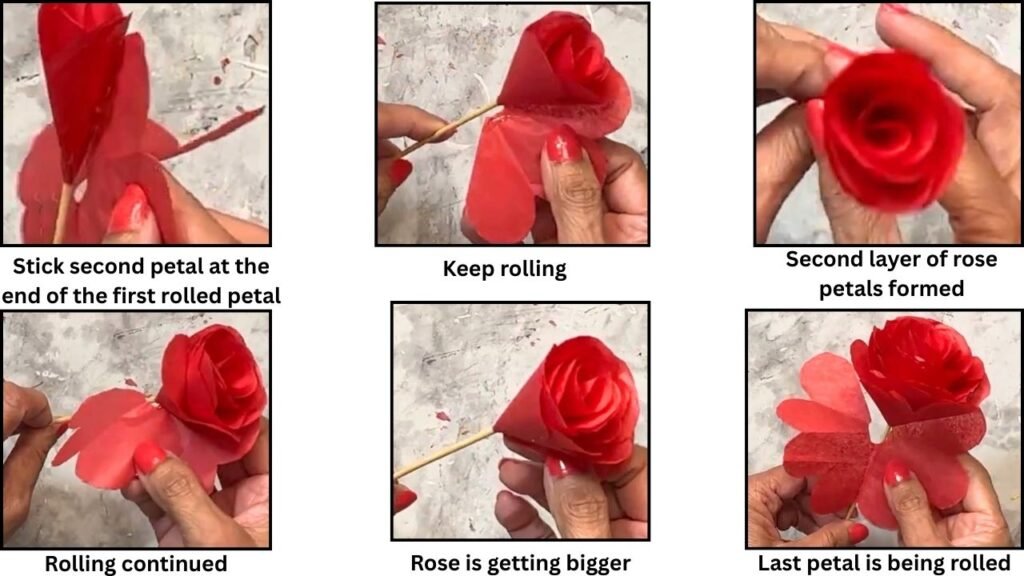 Stick second petal at the end of the first rolled petal

Keep rolling

Second layer of rose petals formed

Rolling continued

Rose is getting bigger

Last petal is being rolled