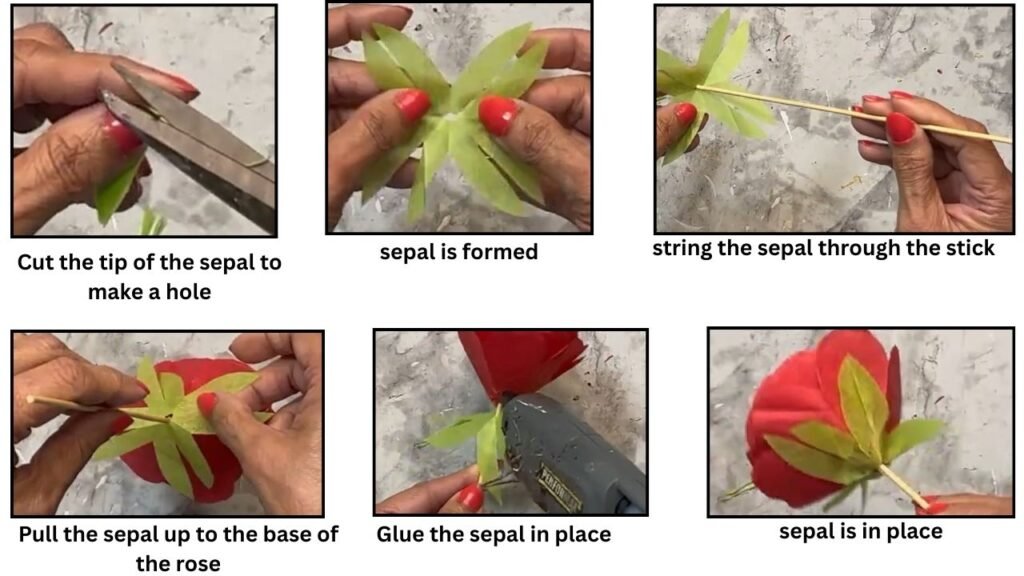 Cut the tip of the sepal to make a hole

sepal is formed

string the sepal through the stick

Pull the sepal up to the base of the rose

Glue the sepal in place

sepal is in place