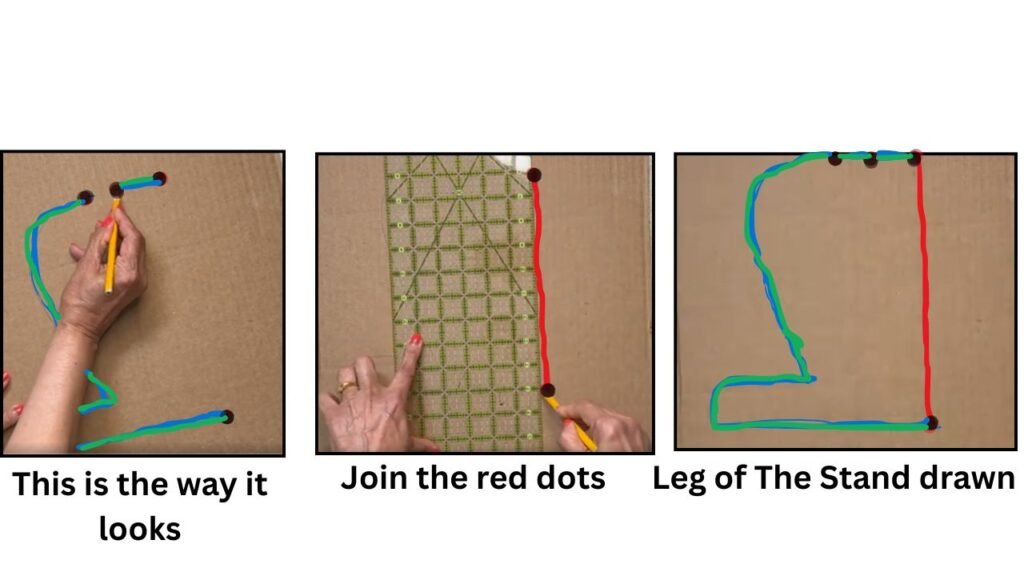 This is the way it looks

Join the red dots

Leg of The Stand drawn